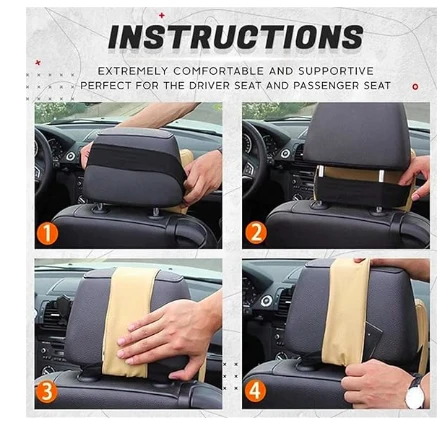 INSTRUCTIONS

EXTREMELY COMFORTABLE AND SUPPORTIVE
PERFECT FOR THE DRIVER SEAT AND PASSENGER SEAT

1

2

3

4