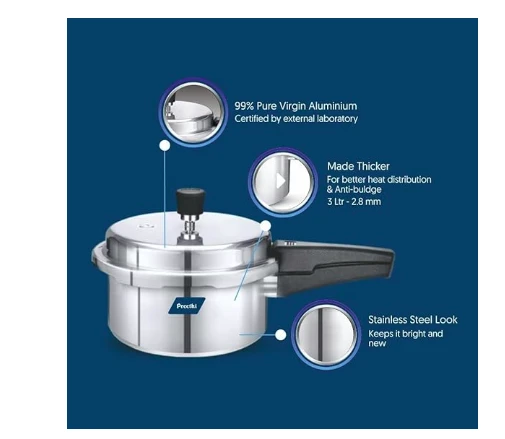 99% Pure Virgin Aluminium
Certified by external laboratory

Made Thicker
For better heat distribution & Anti-buldge
3 Ltr - 2.8 mm

Preethi

Stainless Steel Look
Keeps it bright and new