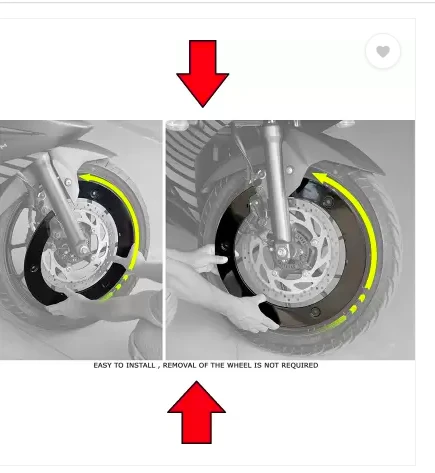 EASY TO INSTALL , REMOVAL OF THE WHEEL IS NOT REQUIRED